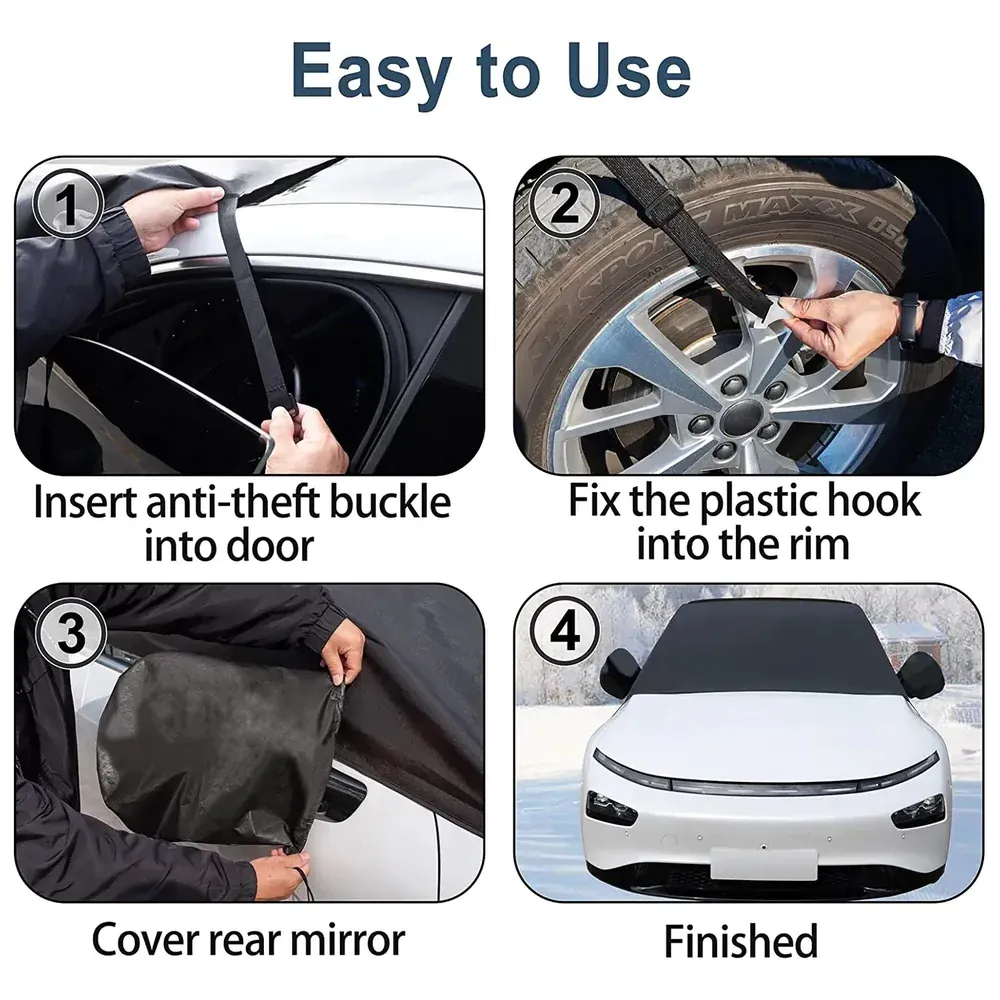 Easy to Use

1

Insert anti-theft buckle into door

2

SPORT MAXX 050

Fix the plastic hook into the rim

3

Cover rear mirror

4

Finished